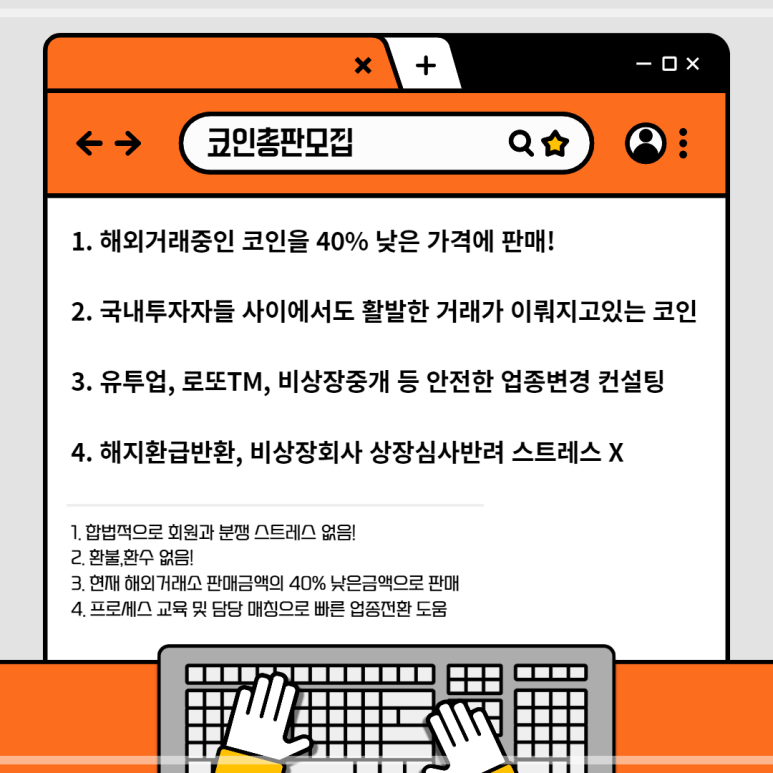 코인총판모집

1. 해외거래중인 코인을 40% 낮은 가격에 판매!

2. 국내투자자들 사이에서도 활발한 거래가 이뤄지고있는 코인

3. 유투업, 로또TM, 비상장중개 등 안전한 업종변경 컨설팅

4. 해지환급반환, 비상장회사 상장심사반려 스트레스 X

1. 합법적으로 회원과 분쟁 스트레스 없음!
2. 환불,환수 없음!
3. 현재 해외거래소 판매금액의 40% 낮은금액으로 판매
4. 프로세스 교육 및 담당 매칭으로 빠른 업종전환 도움