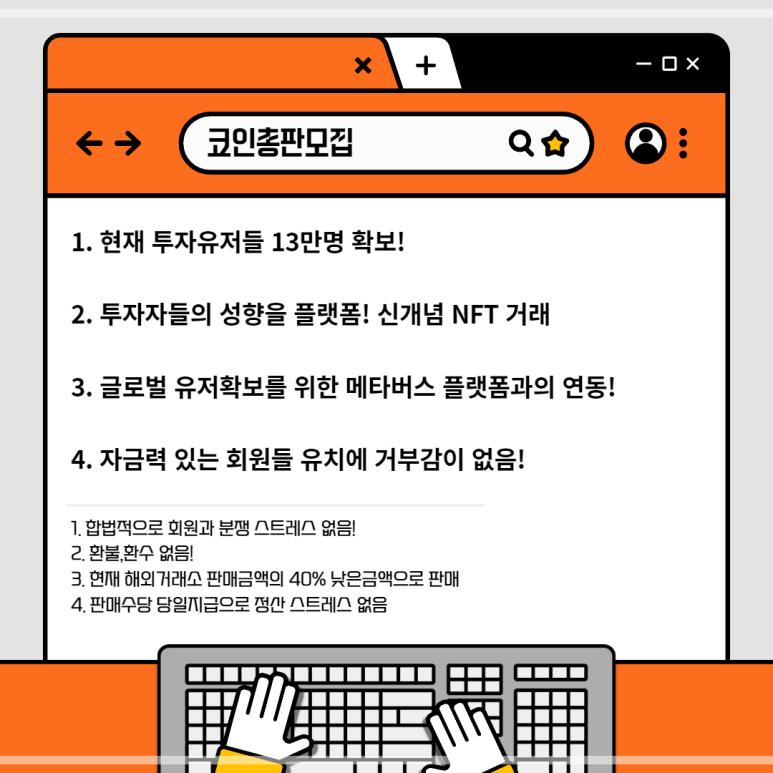 코인총판모집

1. 현재 투자유저들 13만명 확보!

2. 투자자들의 성향을 플랫폼! 신개념 NFT 거래

3. 글로벌 유저확보를 위한 메타버스 플랫폼과의 연동!

4. 자금력 있는 회원들 유치에 거부감이 없음!

1. 합법적으로 회원과 분쟁 스트레스 없음!
2. 환불,환수 없음!
3. 현재 해외거래소 판매금액의 40% 낮은금액으로 판매
4. 판매수당 당일지급으로 정산 스트레스 없음